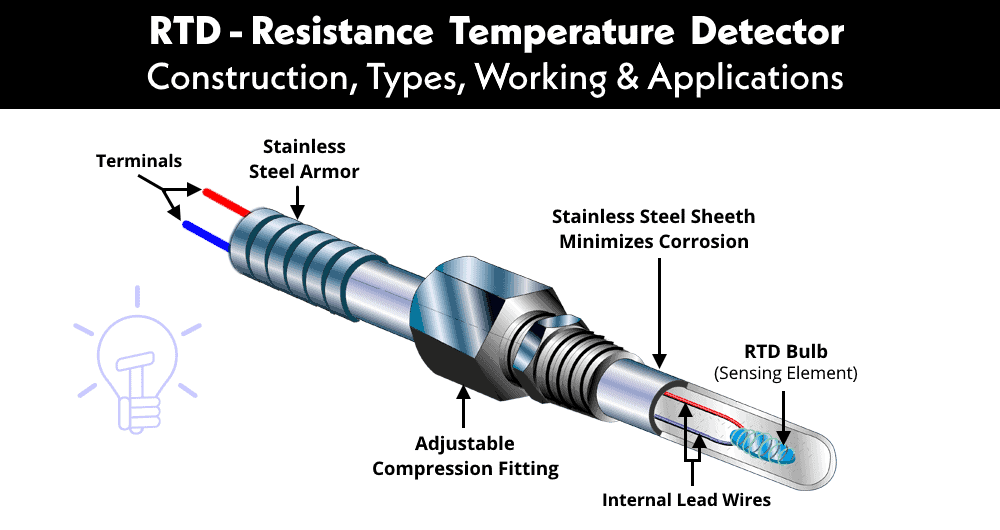 RTD - Resistance Temperature Detector
Construction, Types, Working & Applications

Terminals

Stainless Steel Armor

Stainless Steel Sheeth Minimizes Corrosion

RTD Bulb (Sensing Element)

Adjustable Compression Fitting

Internal Lead Wires