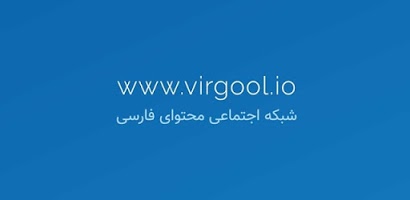 www.virgool.io
شبکه اجتماعی محتوای فارسی