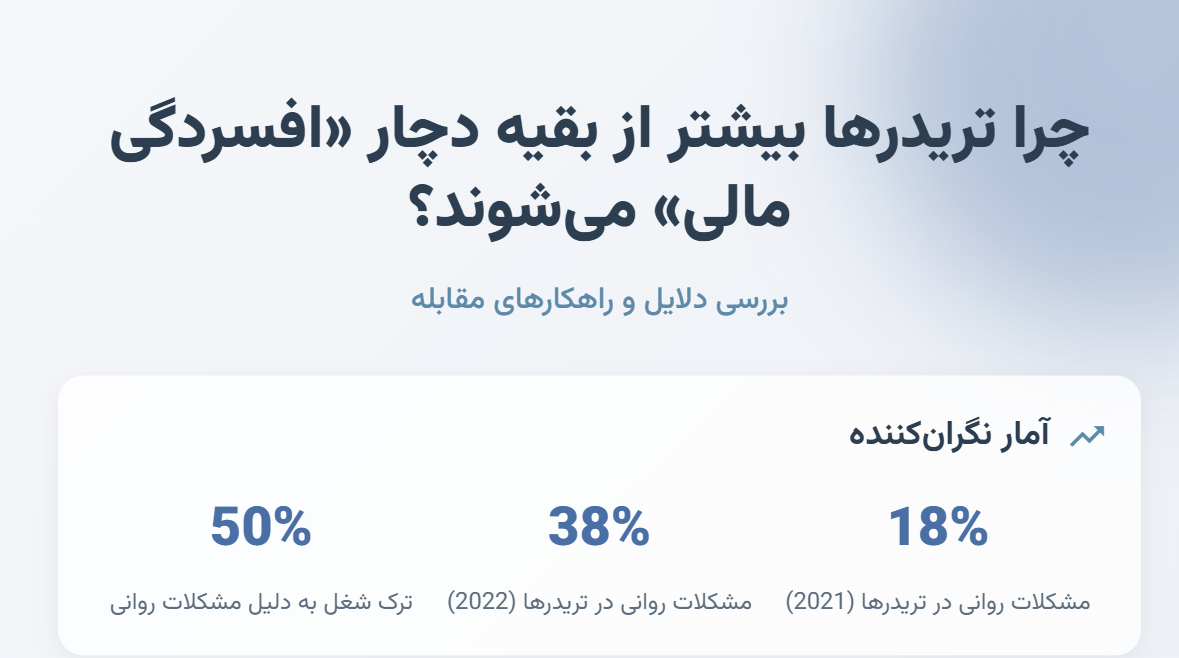 چرا تریدرها بیشتر از بقیه دچار «افسردگی مالی» می‌شوند؟

بررسی دلایل و راهکارهای مقابله

آمار نگران‌کننده

18%

مشکلات روانی در تریدرها (2021)

38%

مشکلات روانی در تریدرها (2022)

50%

ترک شغل به دلیل مشکلات روانی