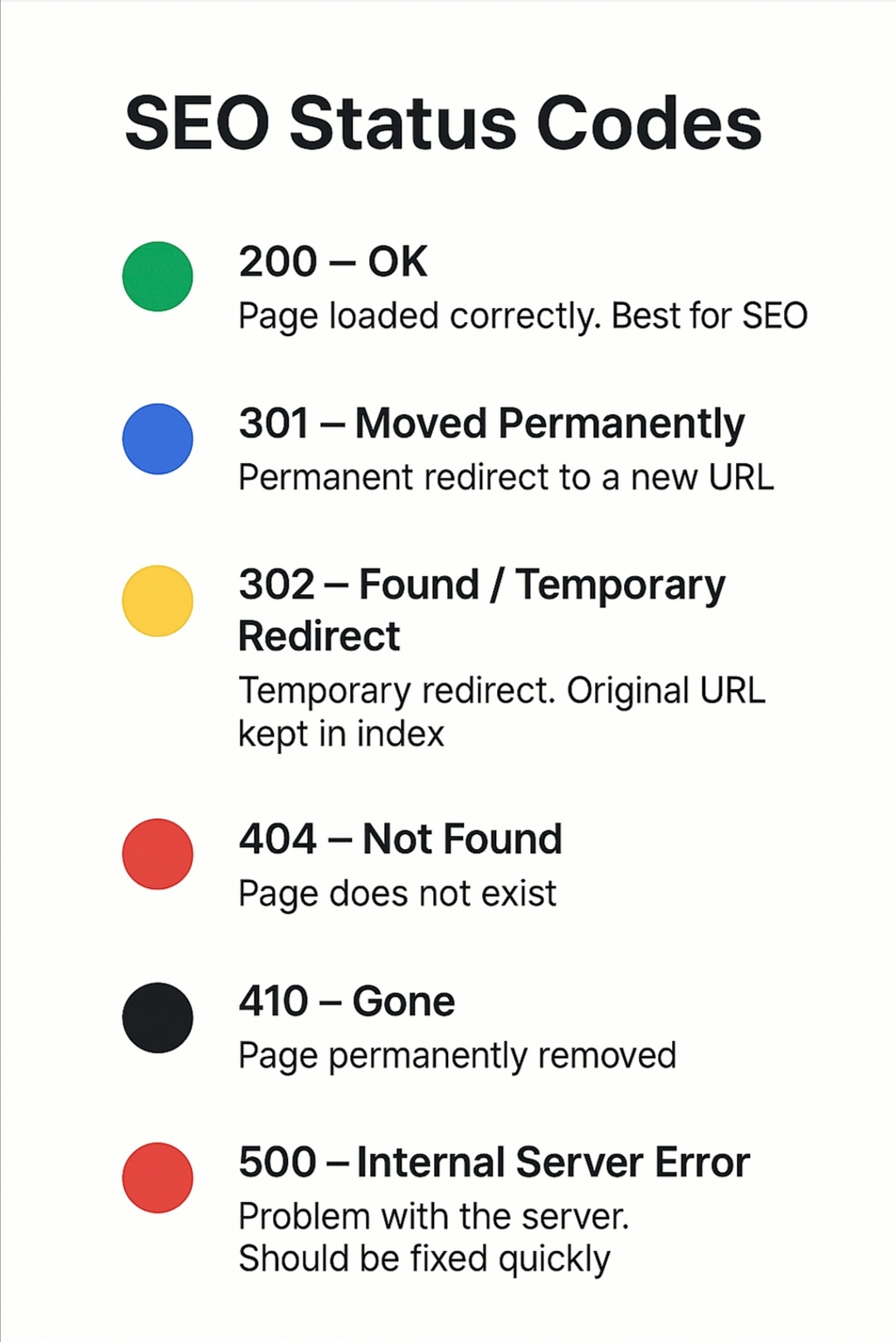 SEO Status Codes

200 – OK
Page loaded correctly. Best for SEO

301 – Moved Permanently
Permanent redirect to a new URL

302 – Found / Temporary Redirect
Temporary redirect. Original URL kept in index

404 – Not Found
Page does not exist

410 – Gone
Page permanently removed

500 – Internal Server Error
Problem with the server. Should be fixed quickly