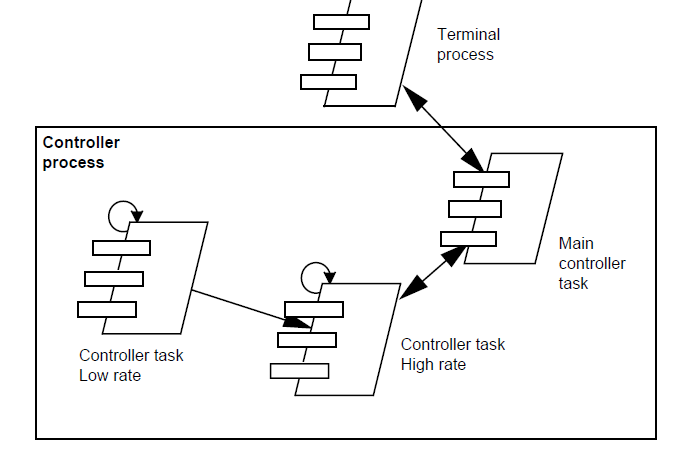 Terminal process

Controller process

Main controller task

Controller task Low rate

Controller task High rate