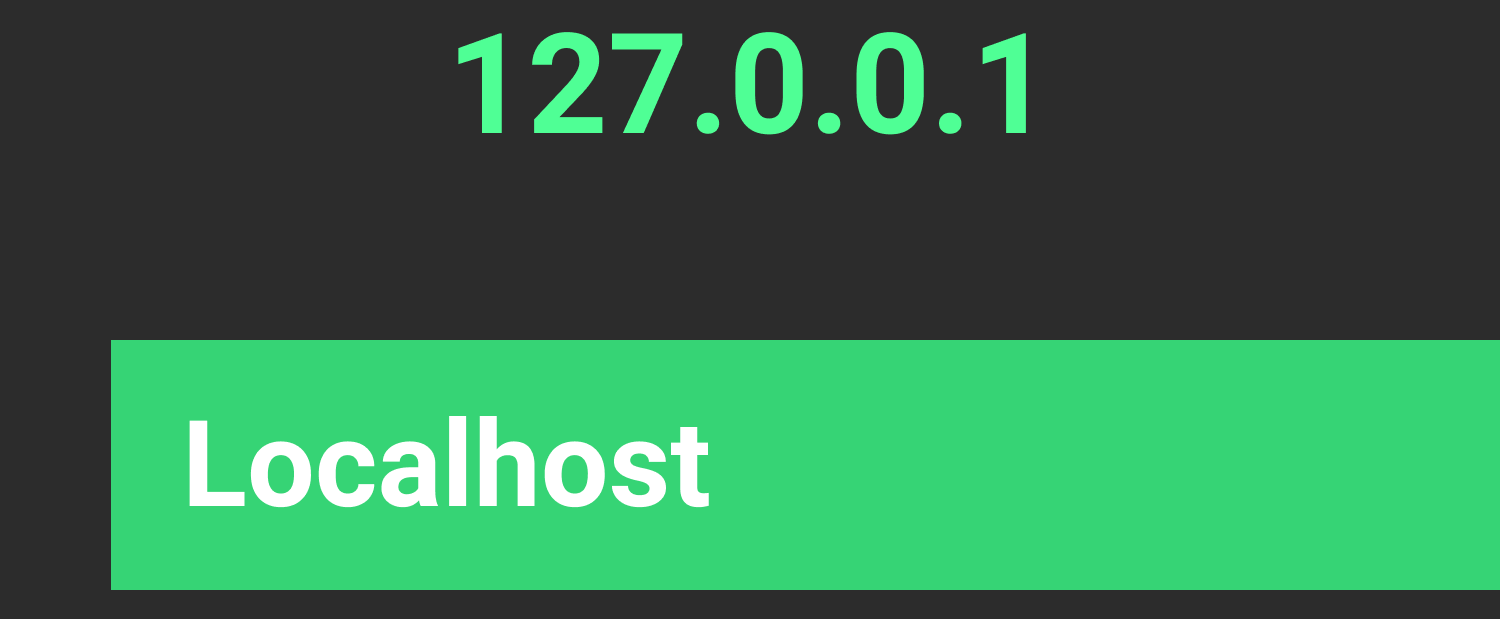 127.0.0.1

Localhost